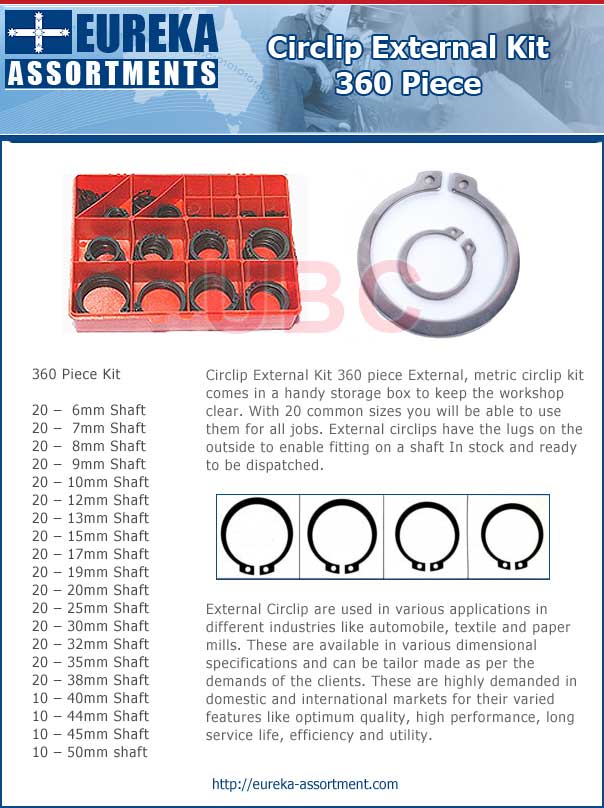 EUREKA ASSORTMENTS

Circlip External Kit 360 Piece

UBC

360 Piece Kit

20 – 6mm Shaft
20 – 7mm Shaft
20 – 8mm Shaft
20 – 9mm Shaft
20 – 10mm Shaft
20 – 12mm Shaft
20 – 13mm Shaft
20 – 15mm Shaft
20 – 17mm Shaft
20 – 19mm Shaft
20 – 20mm Shaft
20 – 25mm Shaft
20 – 30mm Shaft
20 – 32mm Shaft
20 – 35mm Shaft
20 – 38mm Shaft
10 – 40mm Shaft
10 – 44mm Shaft
10 – 45mm Shaft
10 – 50mm shaft

Circlip External Kit 360 piece External, metric circlip kit comes in a handy storage box to keep the workshop clear. With 20 common sizes you will be able to use them for all jobs. External circlips have the lugs on the outside to enable fitting on a shaft In stock and ready to be dispatched.

External Circlip are used in various applications in different industries like automobile, textile and paper mills. These are available in various dimensional specifications and can be tailor made as per the demands of the clients. These are highly demanded in domestic and international markets for their varied features like optimum quality, high performance, long service life, efficiency and utility.

http://eureka-assortment.com